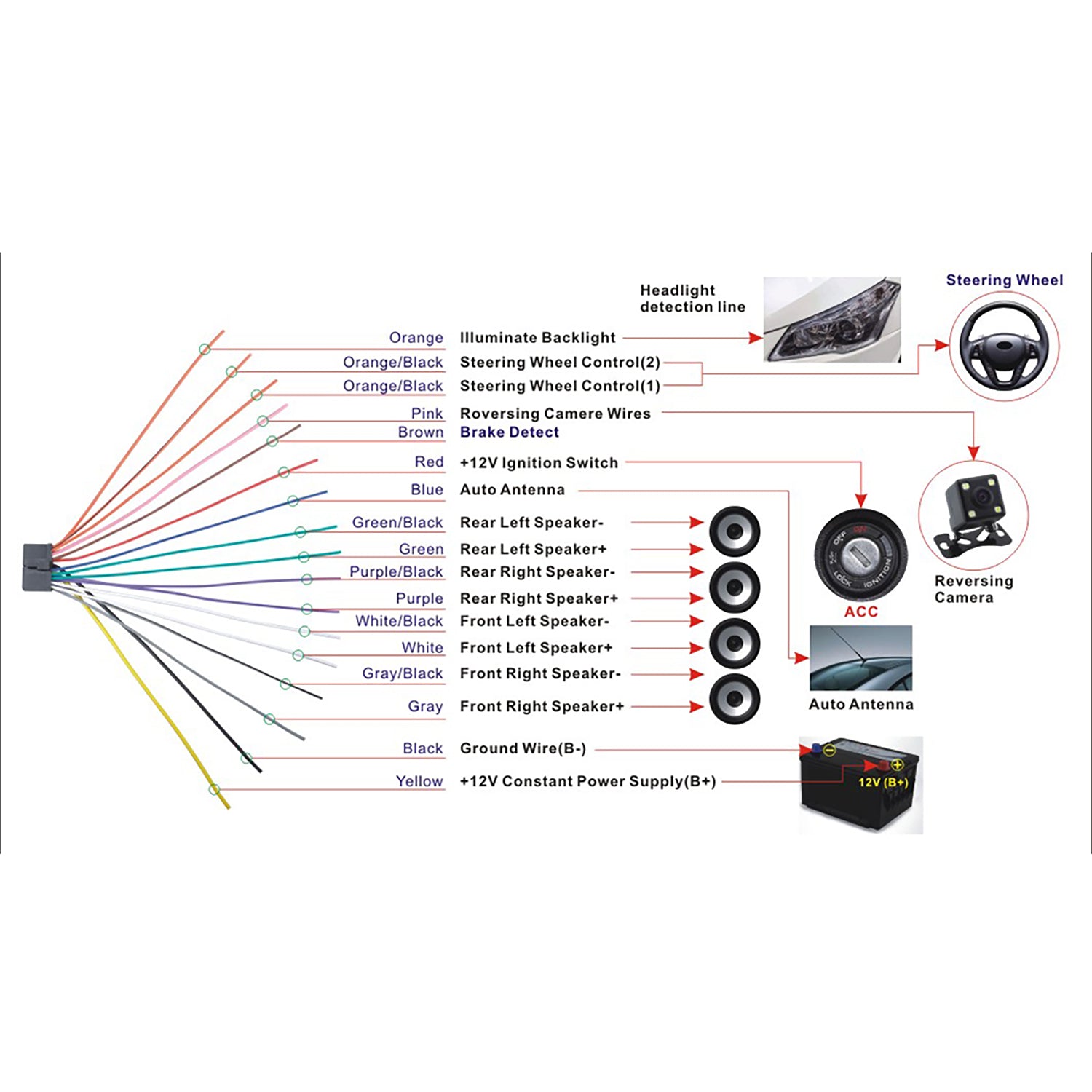 Headlight detection line

Steering Wheel

Orange Illuminate Backlight
Orange/Black Steering Wheel Control(2)
Orange/Black Steering Wheel Control(1)
Pink Roversing Camere Wires
Brown Brake Detect
Red +12V Ignition Switch
Blue Auto Antenna
Green/Black Rear Left Speaker-
Green Rear Left Speaker+
Purple/Black Rear Right Speaker-
Purple Rear Right Speaker+
White/Black Front Left Speaker-
White Front Left Speaker+
Gray/Black Front Right Speaker-
Gray Front Right Speaker+
Black Ground Wire(B-)
Yellow +12V Constant Power Supply(B+)

OFF
LOCK
IGNITION
ACC

Reversing Camera

Auto Antenna

12V (B+)